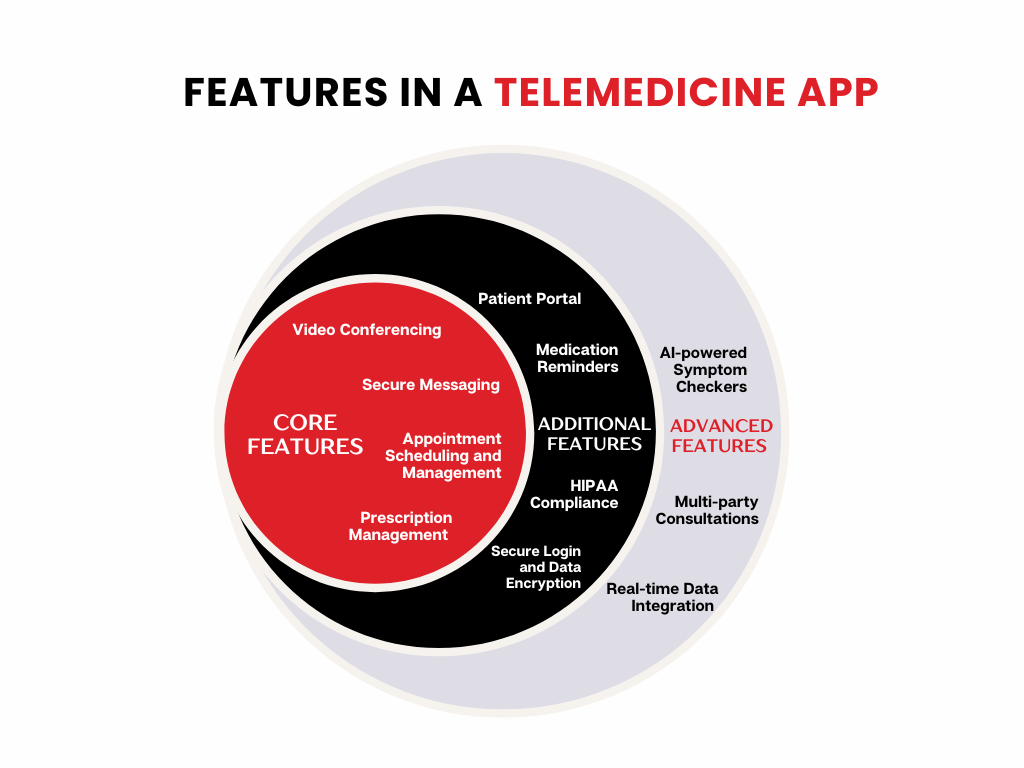 FEATURES IN A TELEMEDICINE APP

CORE FEATURES

Video Conferencing

Secure Messaging

Appointment Scheduling and Management

Prescription Management

ADDITIONAL FEATURES

Patient Portal

Medication Reminders

HIPAA Compliance

Secure Login and Data Encryption

ADVANCED FEATURES

AI-powered Symptom Checkers

Multi-party Consultations

Real-time Data Integration